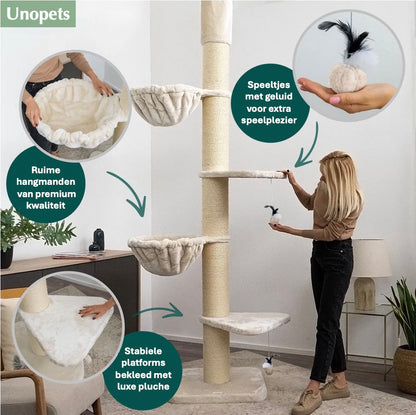 Unopets

Speeltjes met geluid voor extra speelplezier

Ruime hangmanden van premium kwaliteit

Stabiele platforms bekleed met luxe pluche